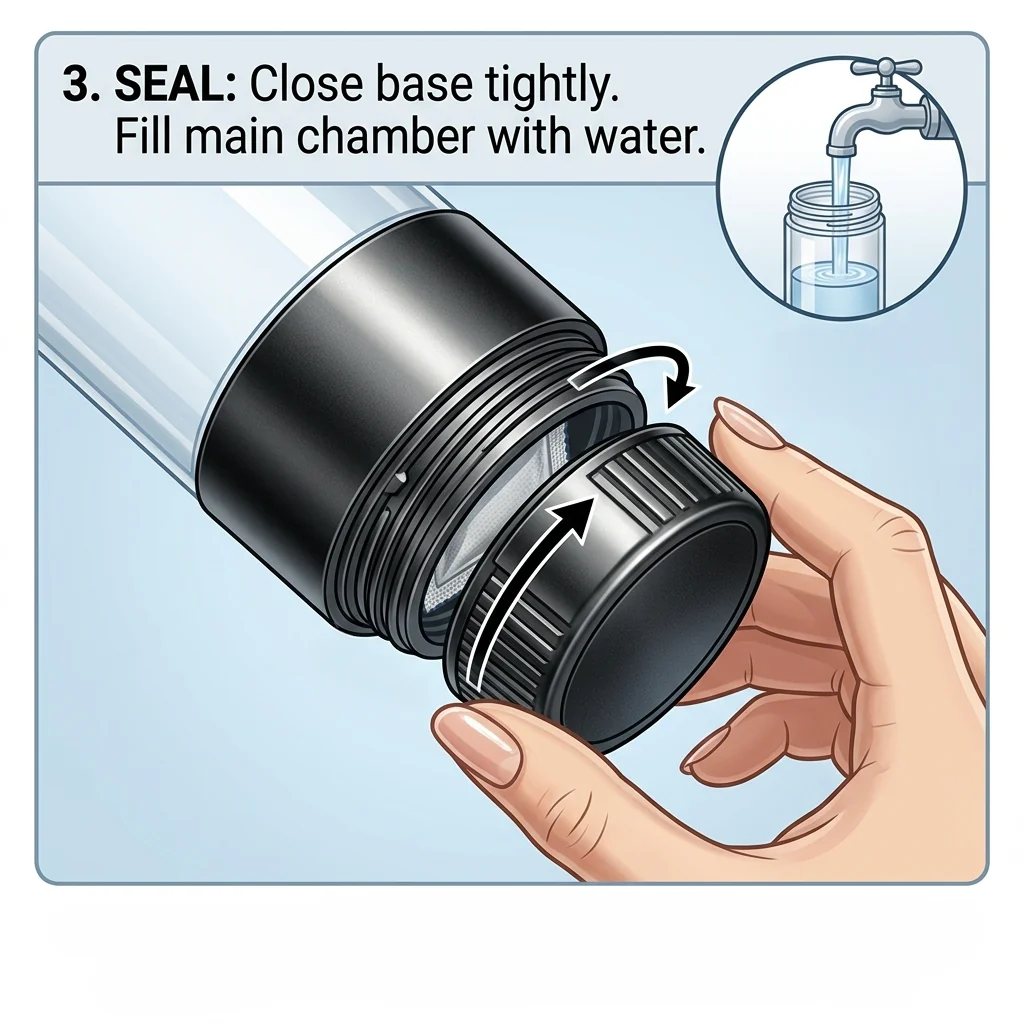 3. SEAL: Close base tightly.
Fill main chamber with water.