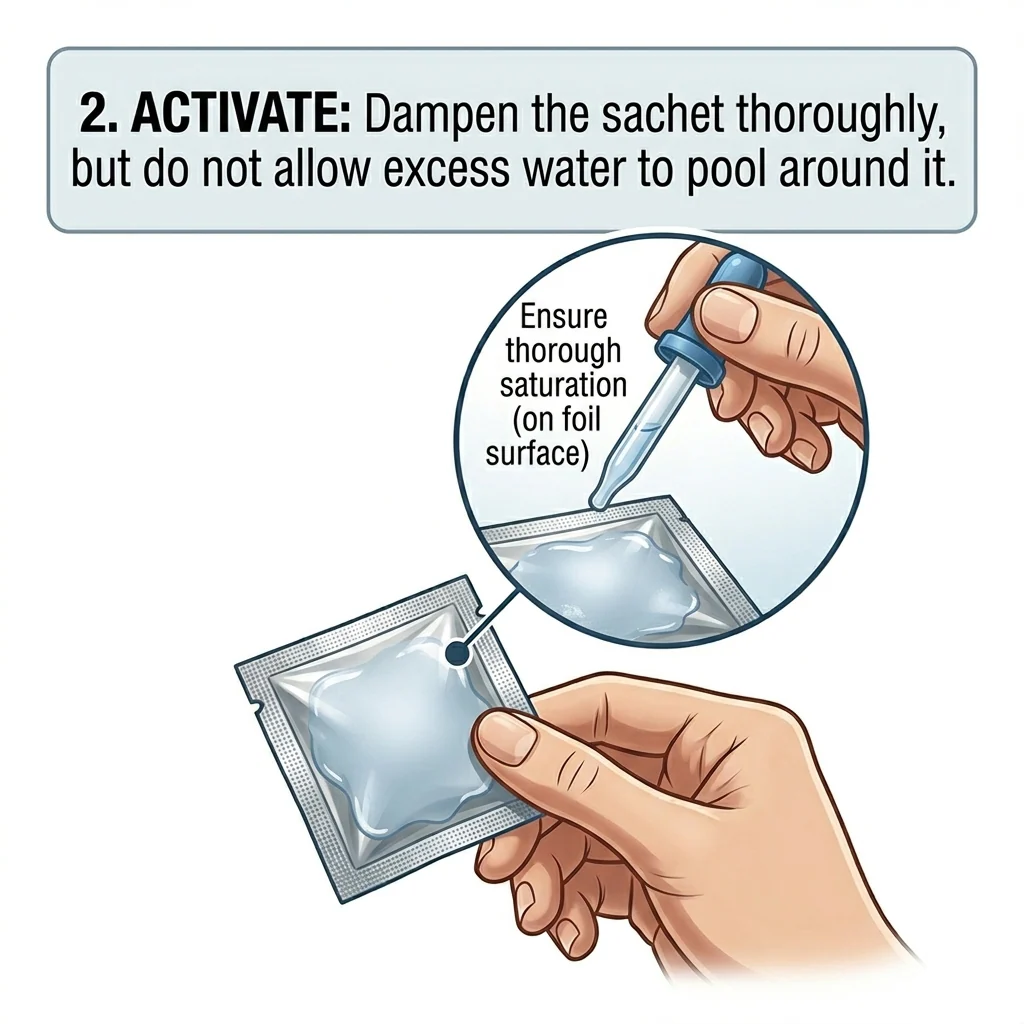 2. ACTIVATE: Dampen the sachet thoroughly, but do not allow excess water to pool around it.

Ensure thorough saturation (on foil surface)